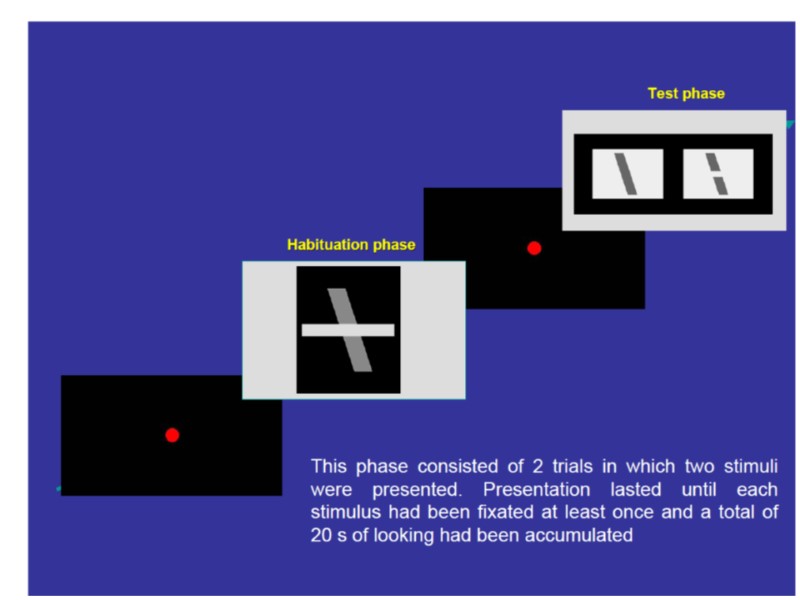 Test phase

Habituation phase

This phase consisted of 2 trials in which two stimuli were presented. Presentation lasted until each stimulus had been fixated at least once and a total of 20 s of looking had been accumulated